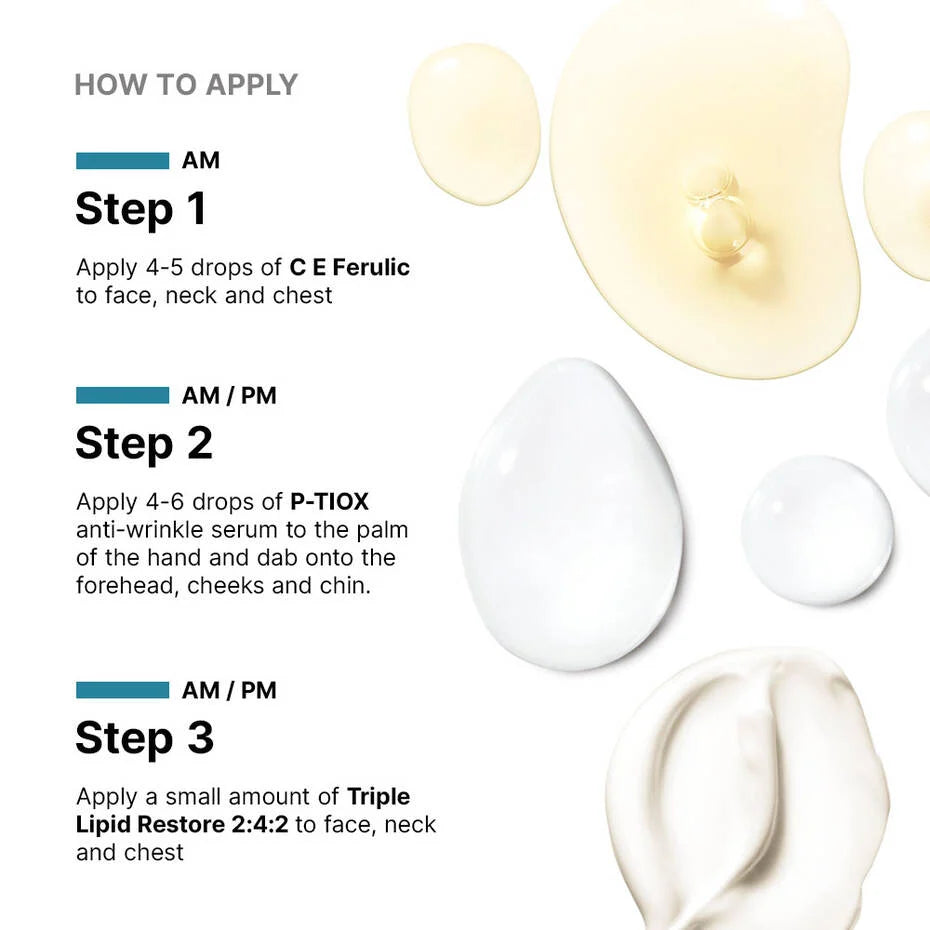 HOW TO APPLY

AM

Step 1

Apply 4-5 drops of C E Ferulic to face, neck and chest

AM / PM

Step 2

Apply 4-6 drops of P-TIOX anti-wrinkle serum to the palm of the hand and dab onto the forehead, cheeks and chin.

AM / PM

Step 3

Apply a small amount of Triple Lipid Restore 2:4:2 to face, neck and chest